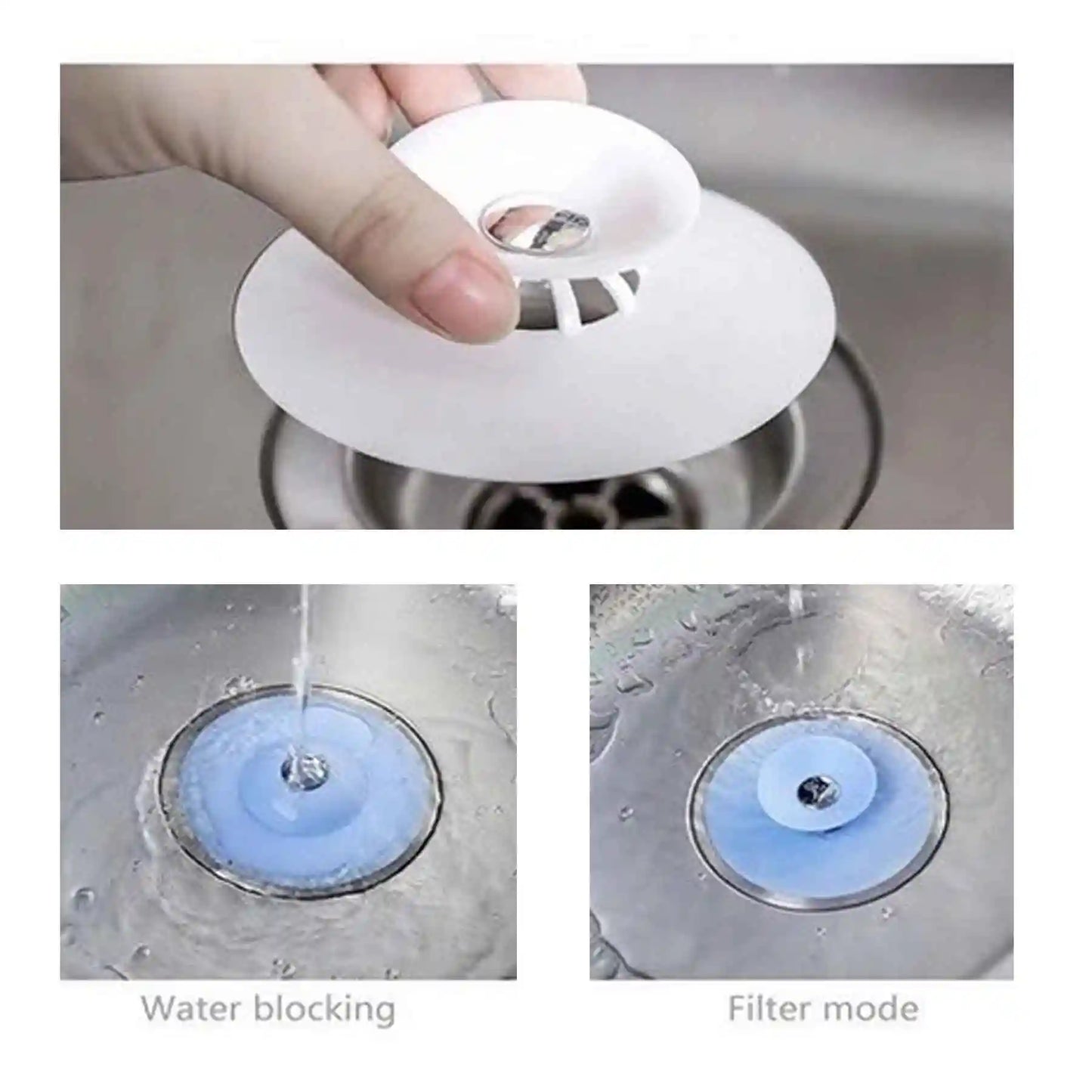 Water blocking

Filter mode