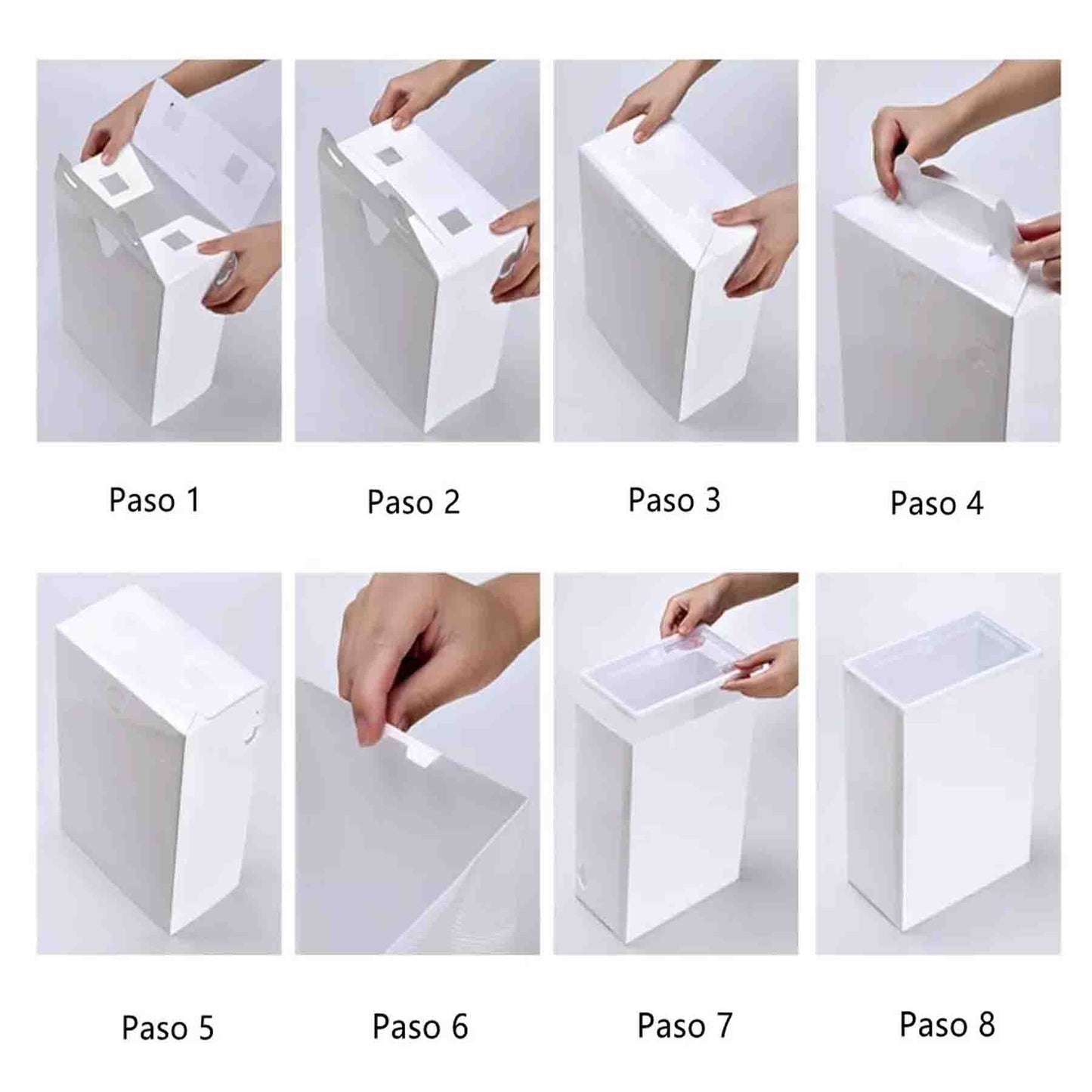 Paso 1

Paso 2

Paso 3

Paso 4

Paso 5

Paso 6

Paso 7

Paso 8