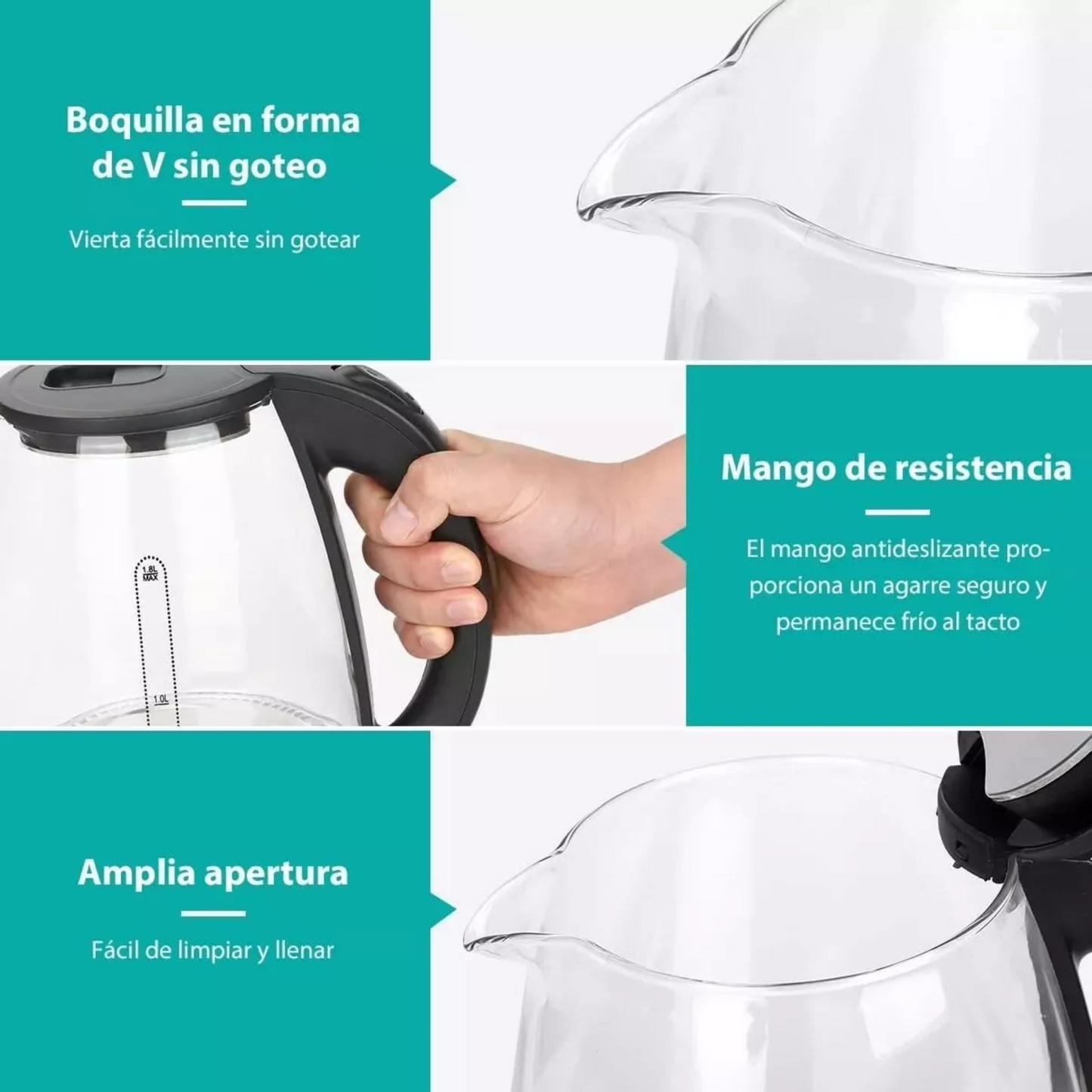 Boquilla en forma de V sin goteo

Vierta fácilmente sin gotear

1.8L
MAX

1.0L

Mango de resistencia

El mango antideslizante proporciona un agarre seguro y permanece frío al tacto

Amplia apertura

Fácil de limpiar y llenar